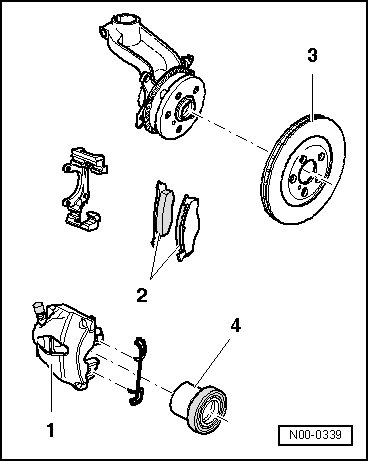 3

2

4

1

N00-0339