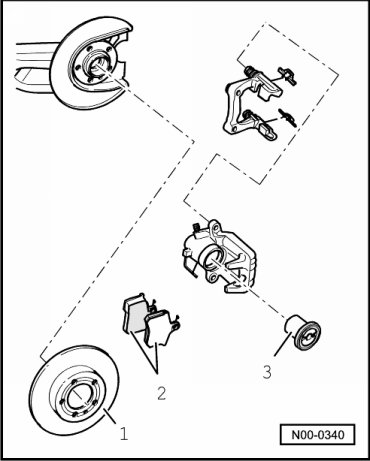 2

3

1

N00-0340