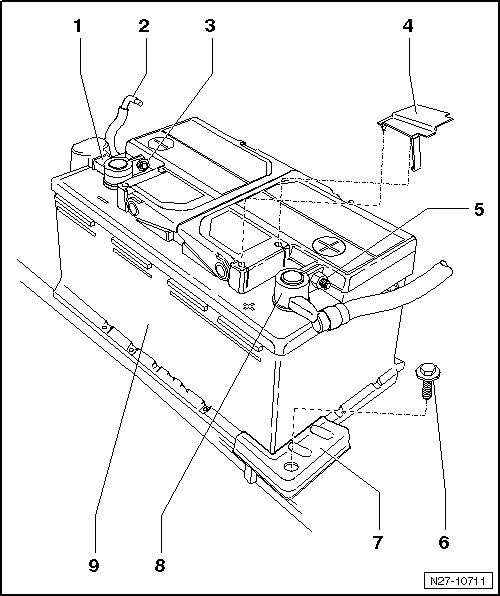 1
2
3
4
5
9
8
7
6
N27-10711