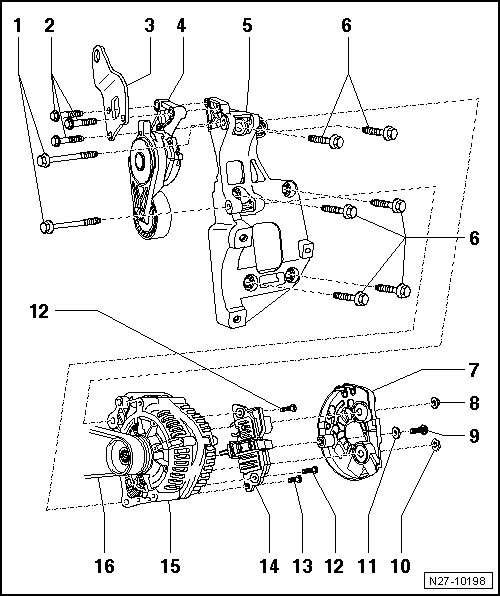 1
2
3
4
5
6
6
12
7
8
9
16
15
14
13
12
11
10
N27-10198