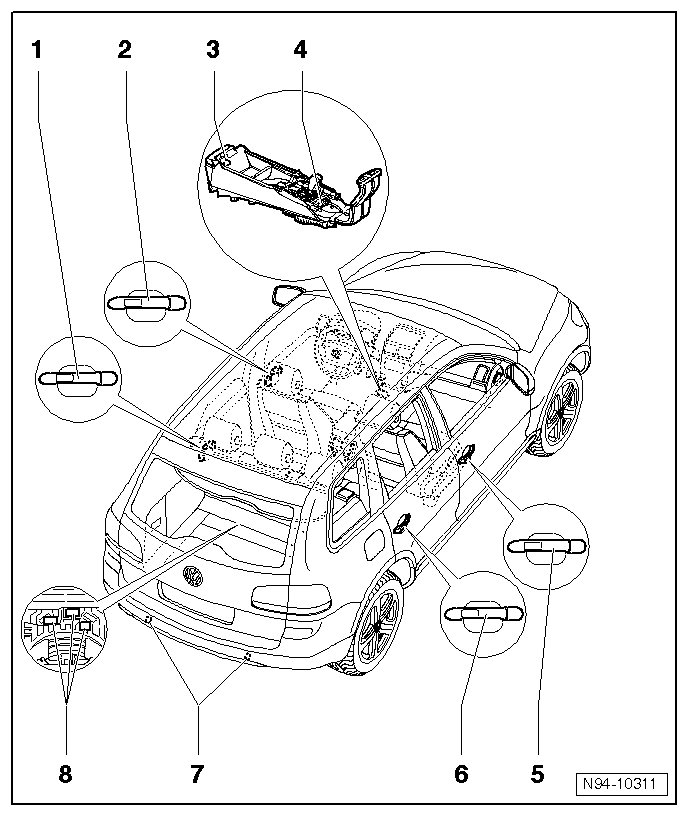 1 2 3 4

8 7 6 5

N94-10311