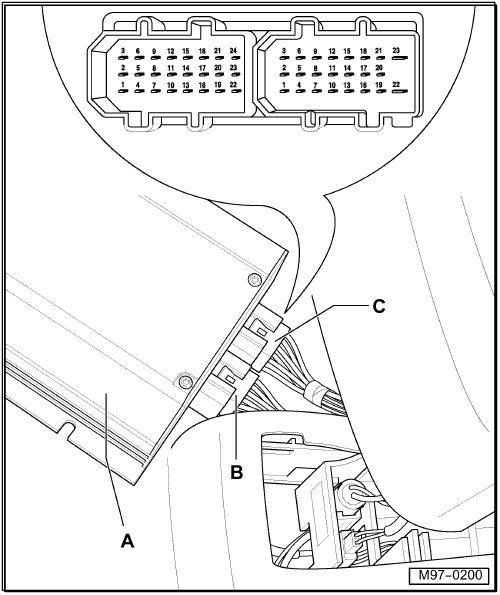 3 6 9 12 15 18 21 24
2 5 8 11 14 17 20 23
1 4 7 10 13 16 19 22

3 6 9 12 15 18 21 23
2 5 8 11 14 17 20
1 4 7 10 13 16 19 22

C
B
A
M97–0200