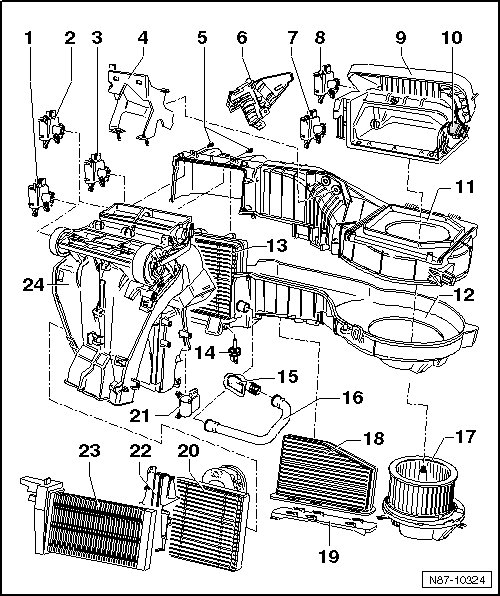 1 2 3 4 5 6 7 8 9 10
11
13
24
12
14
15
16
21
23 22 20
18
17
19
N87-10324