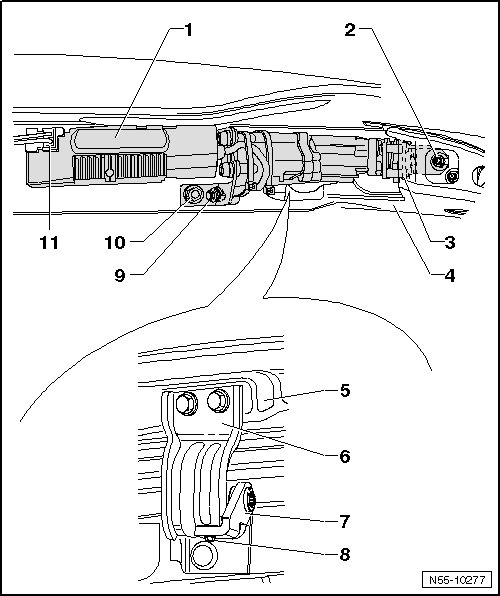 1
2
11
10
9
3
4
5
6
7
8
N55-10277