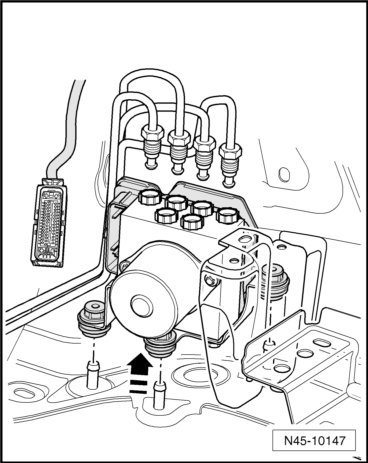 N45-10147