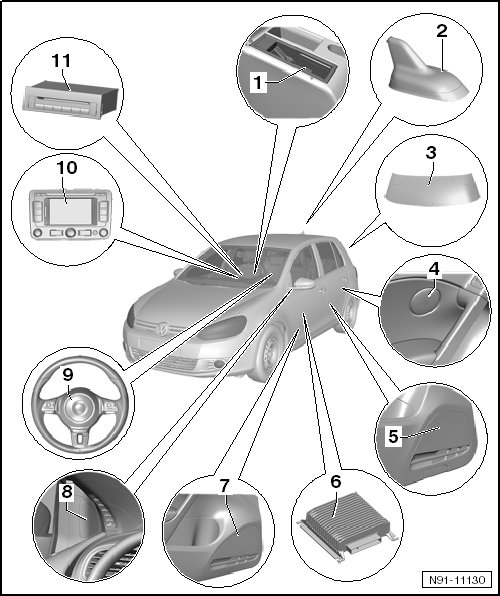 11
1
2
10
3
4
9
5
8
7
6
N91-11130