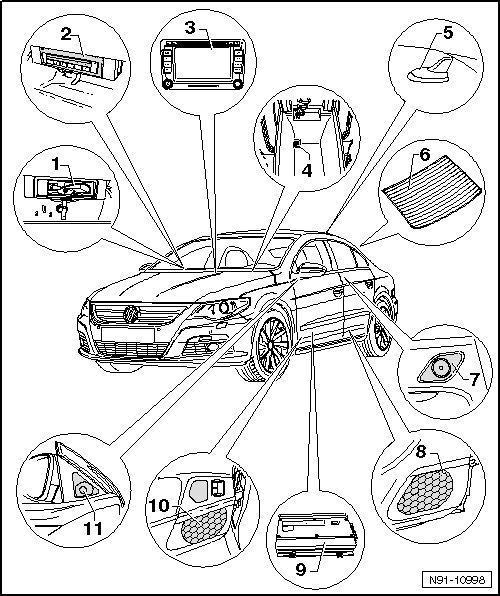 2
3
5
1
4
6
7
8
11
10
9
N91-10998