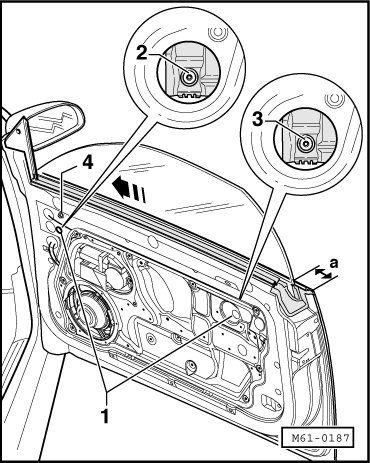 2
3
4
a
1
M61-0187