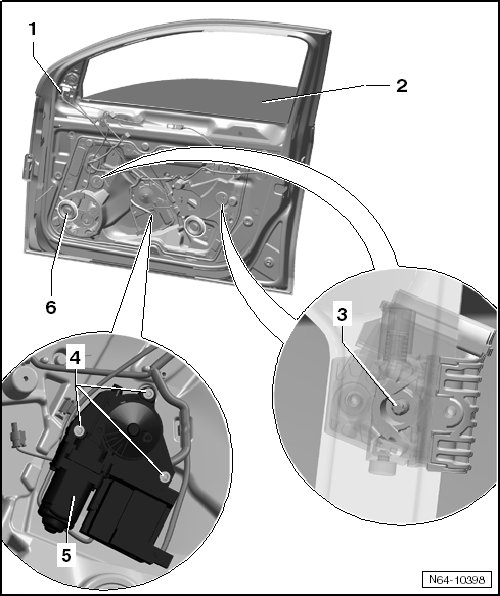 1
2
6
3
4
5
N64-10398