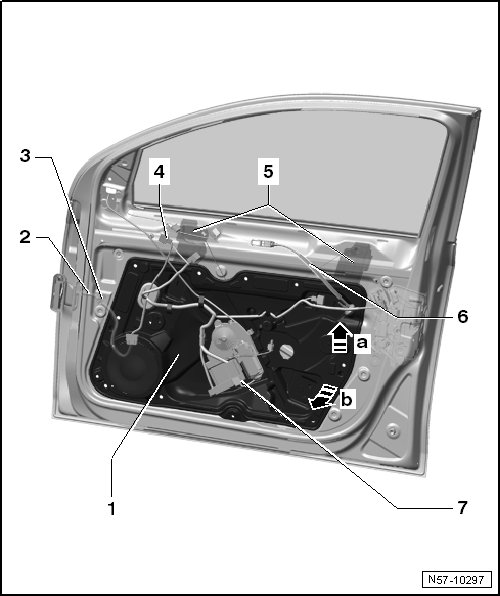 3
4
5
2
6
a
b
1
7
N57-10297