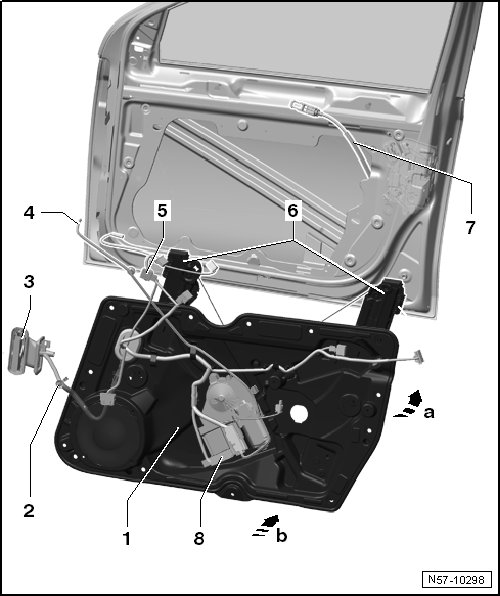 4
5
6
7
3
a
2
1
8
b
N57-10298