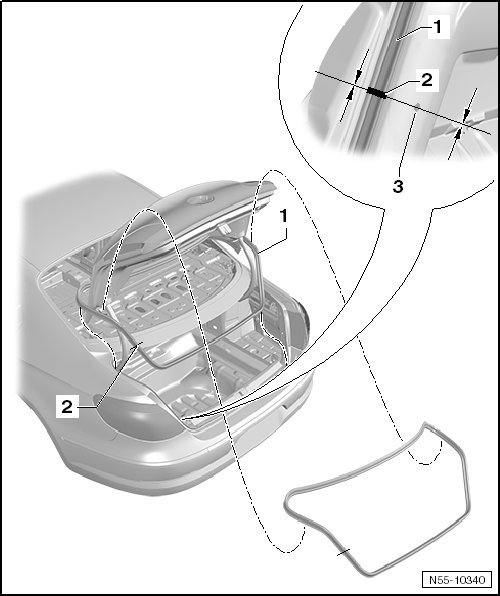 1
2
3
1
2
N55-10340