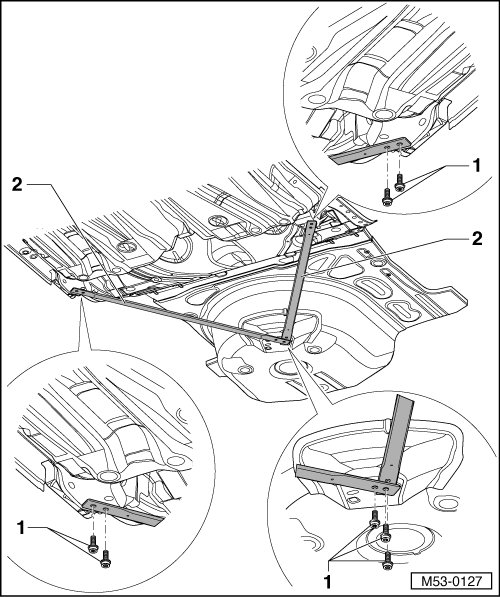 1
2
2
1
1
M53-0127