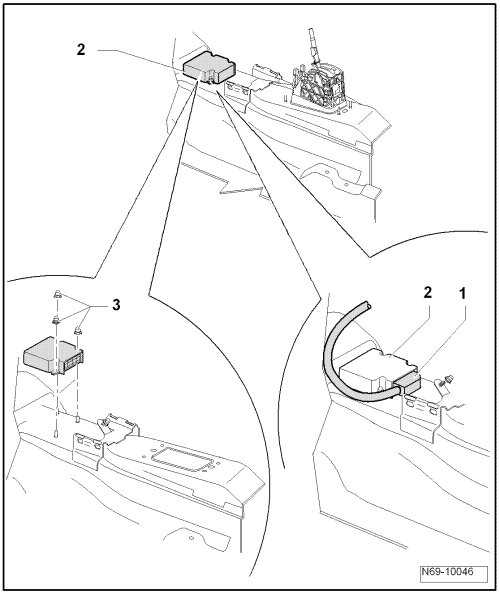 2

3

2

1

N69-10046