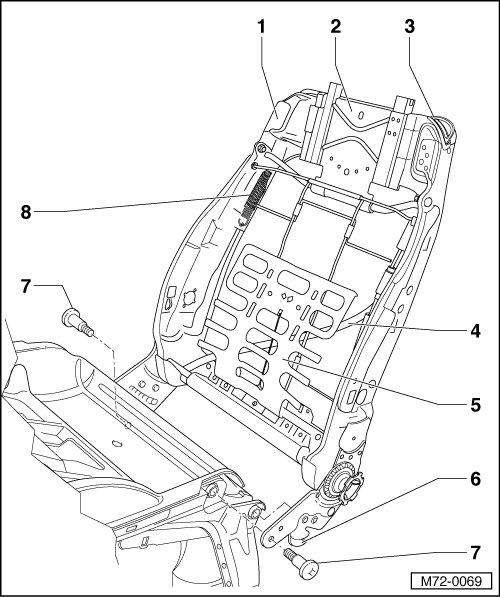 1
2
3
8
7
4
5
6
7
M72-0069