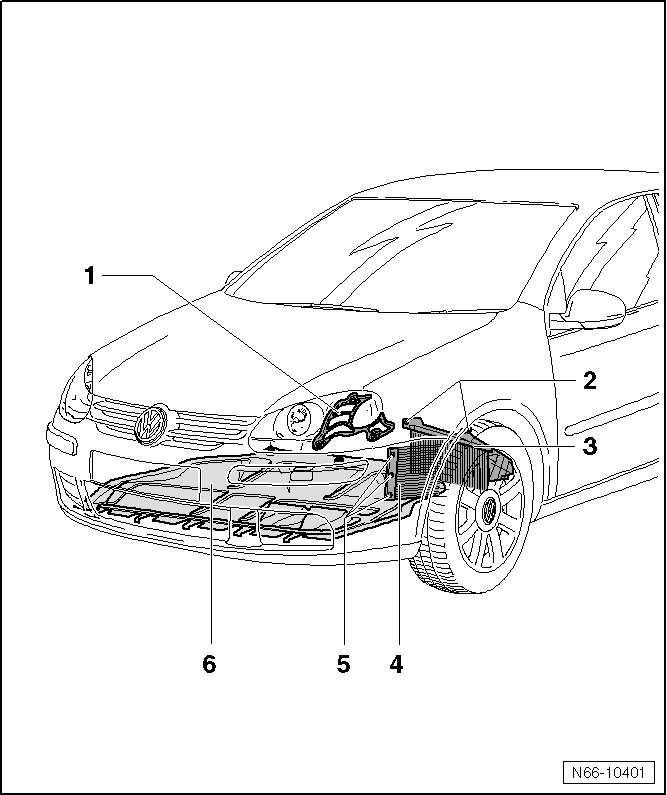 1
2
3
6
5
4
N66-10401