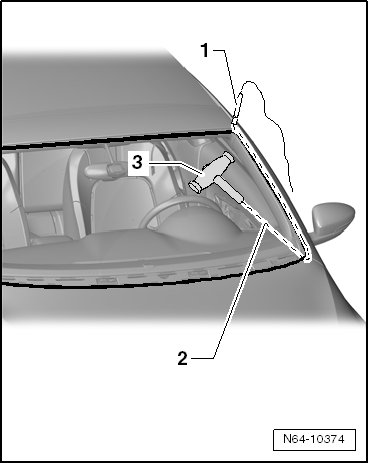 1
3
2
N64-10374