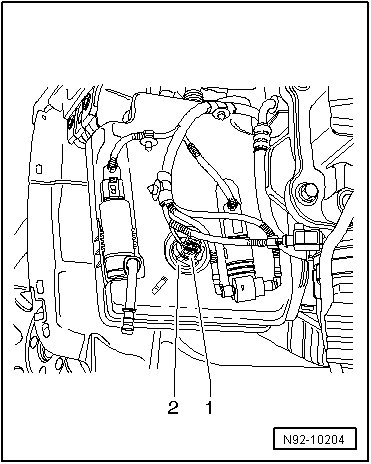 2 1

N92-10204