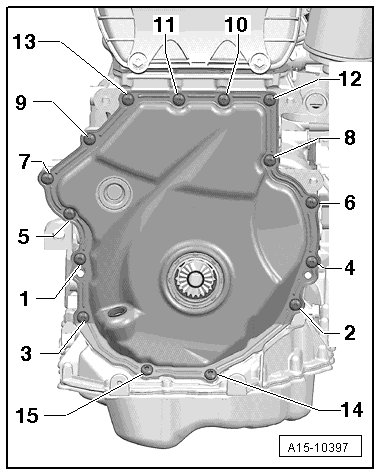 13
11
10
12
9
8
7
6
5
4
1
2
3
15
14
A15-10397