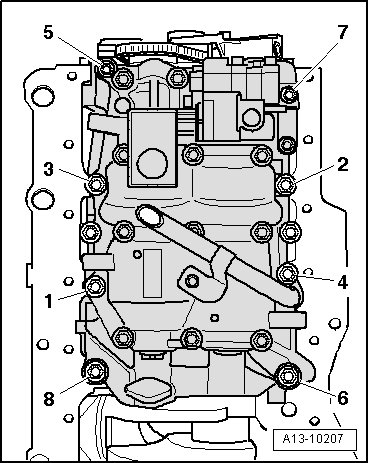 5
7
3
2
4
1
8
6
A13-10207