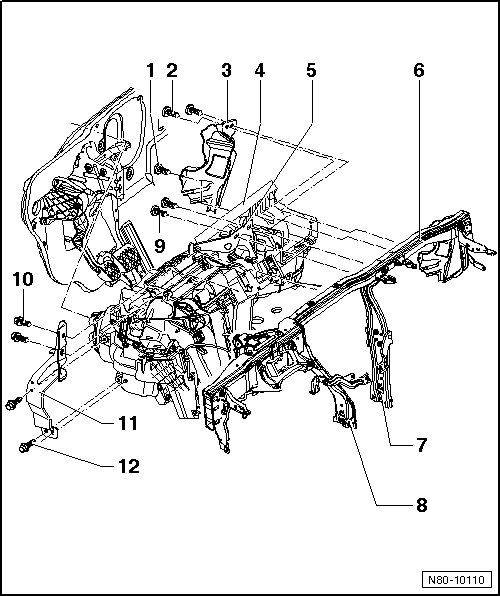 1
2
3
4
5
6
9
10
11
12
7
8
N80-10110