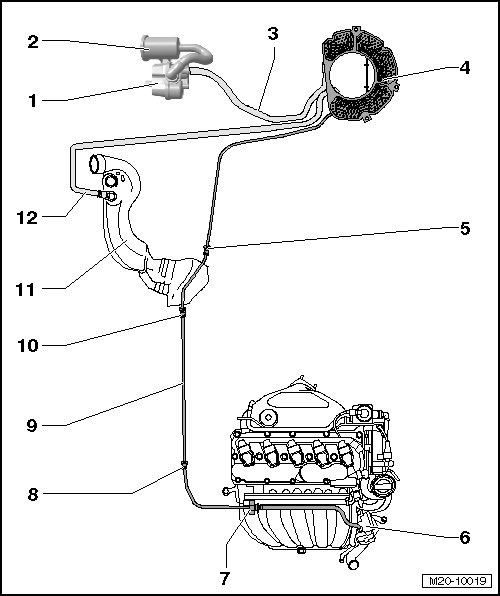 2
3
4
1
12
5
11
10
9
8
6
7
M20-10019