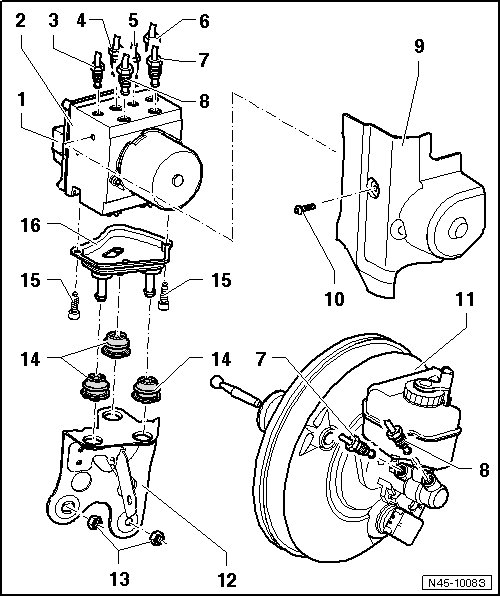 2 3 4 5 6 7 8 1 9 16 15 15 10 11 14 14 7 8 13 12

N45-10083