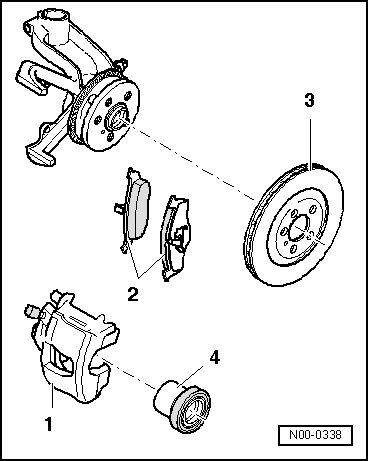 3

2

4

1

N00-0338