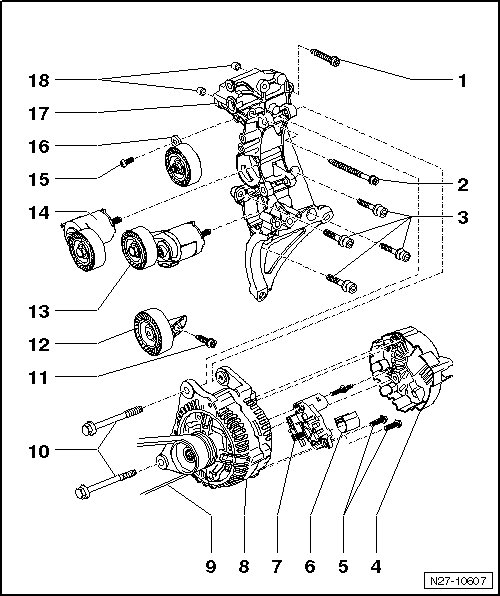 18
17
16
15
14
13
12
11
10
1
2
3
9
8
7
6
5
4
N27-10607