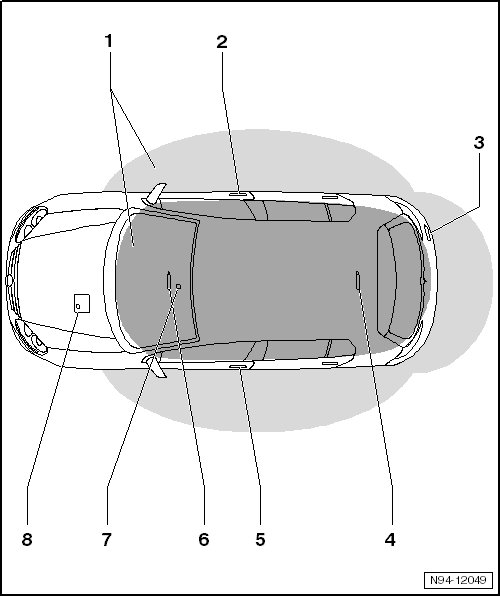 1
2
3
8
7
6
5
4
N94-12049