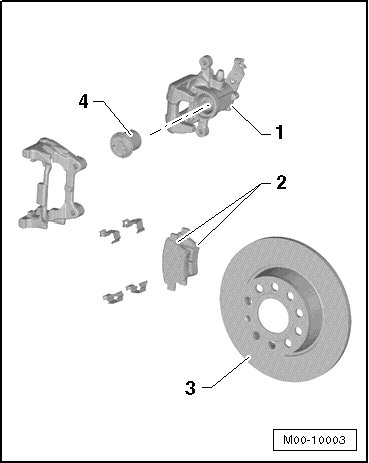 4
1
2
3
M00-10003