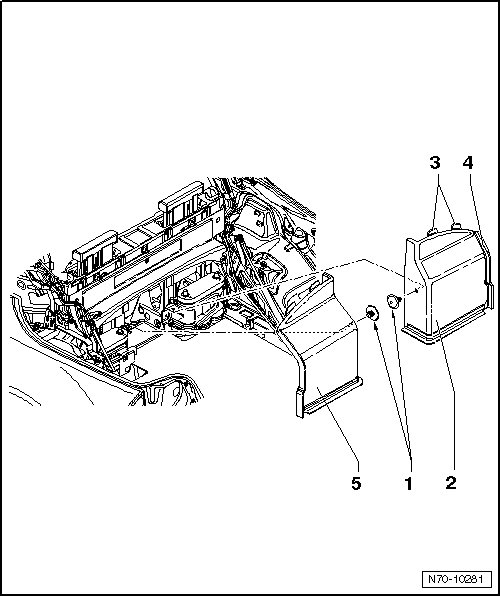 3
4
5
1
2
N70-10281