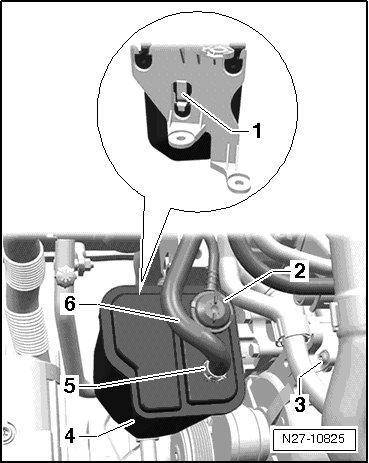 1
2
6
5
3
4
N27-10825