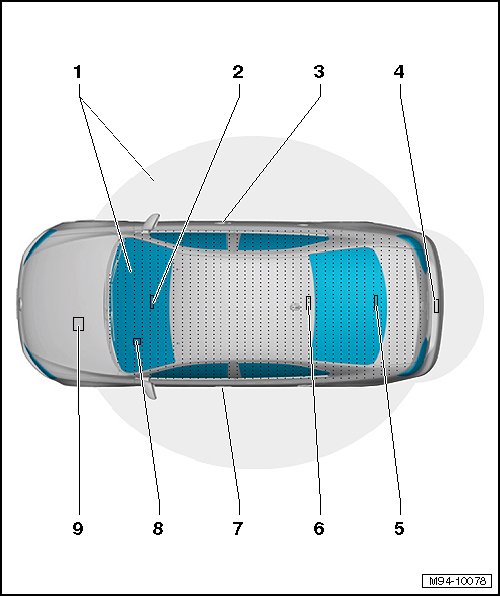 1
2
3
4
9
8
7
6
5
M94-10078