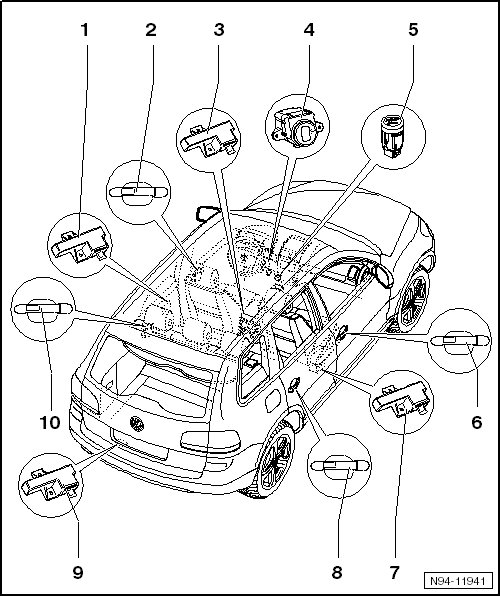 1
2
3
4
5
10
6
9
8
7
N94-11941