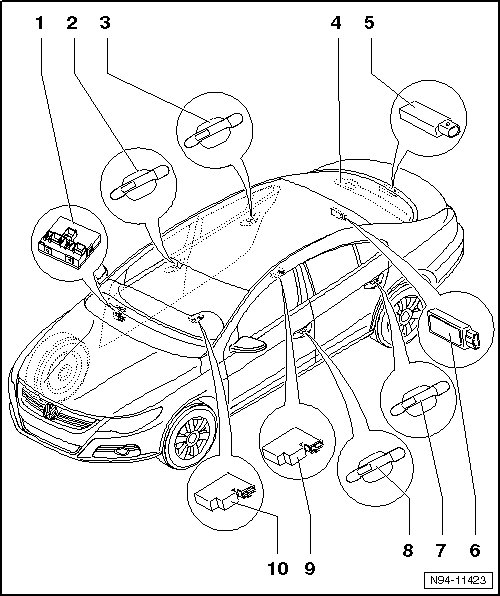 1 2 3 4 5

10 9 8 7 6

N94-11423