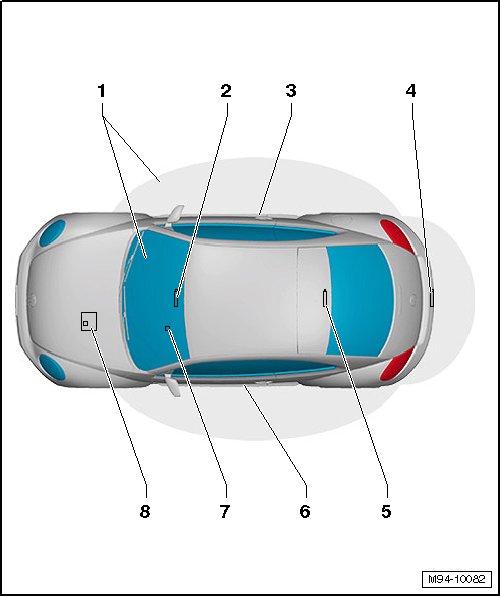 1
2
3
4
8
7
6
5
M94-10082