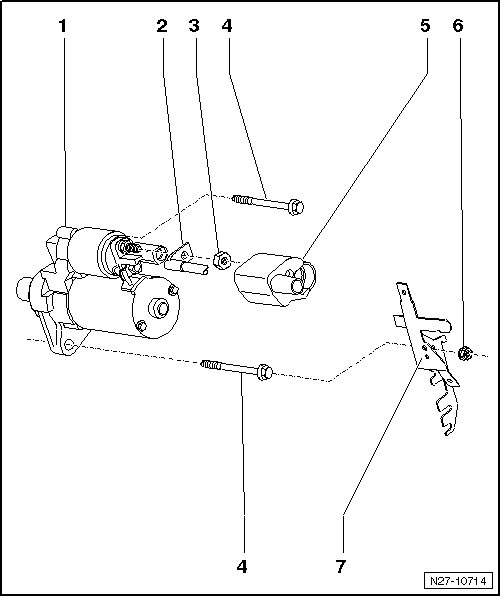 1
2
3
4
5
6
4
7
N27-10714