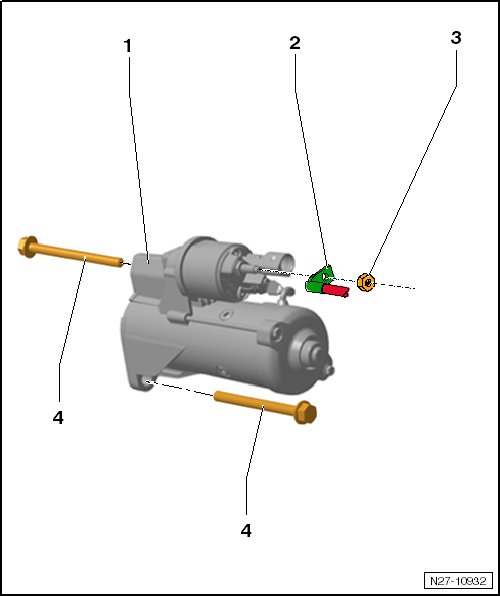 1
2
3
4
4
N27-10932