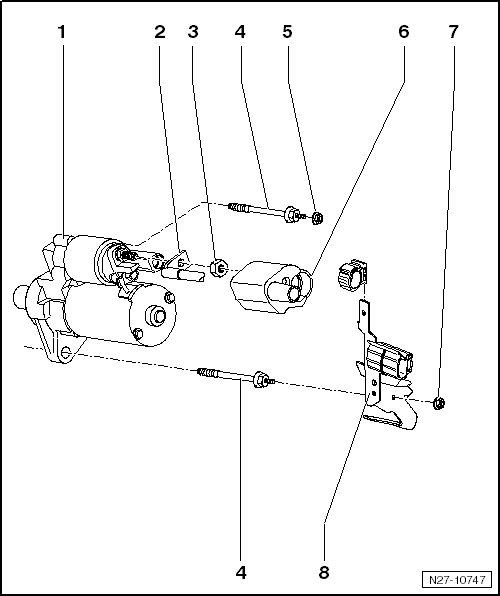 1 2 3 4 5 6 7

4 8

N27-10747