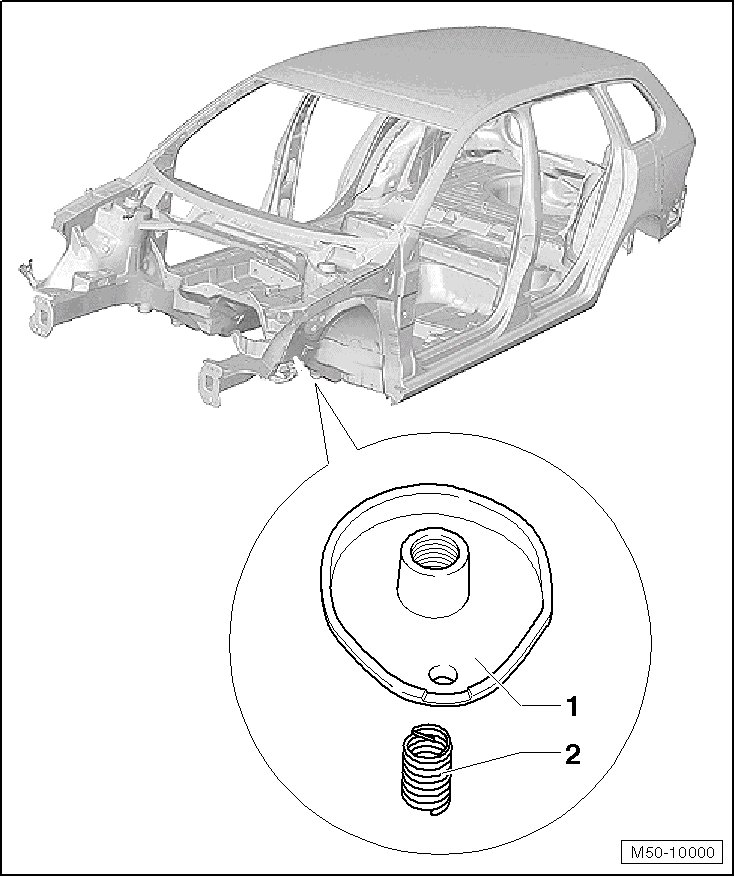 1
2
M50-10000