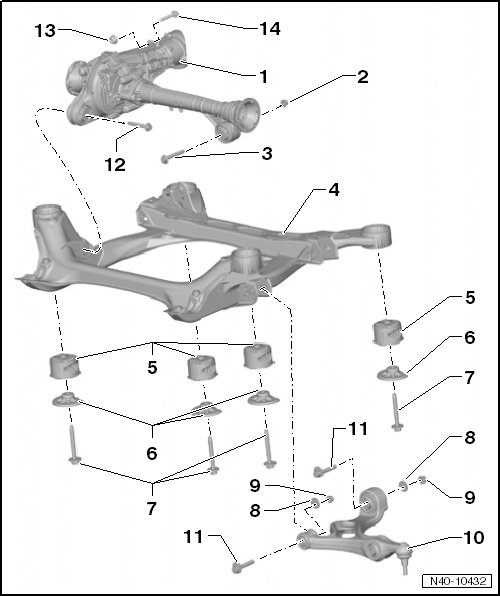 13
14
1
2
12
3
4
5
6
7
5
6
7
11
8
9
9
8
11
10
N40-10432