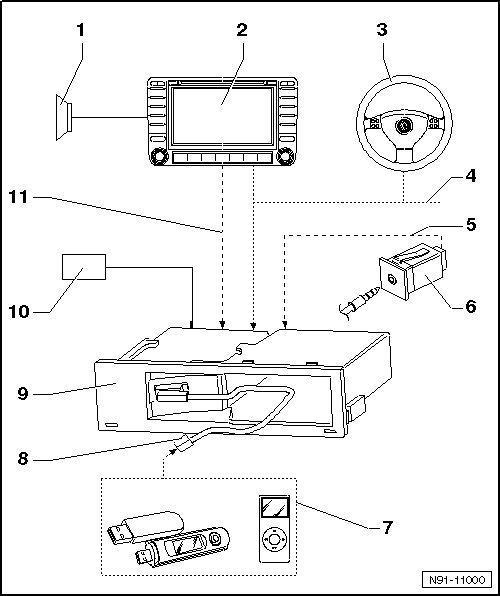 1
2
3
4
11
5
10
6
9
8
7
N91-11000