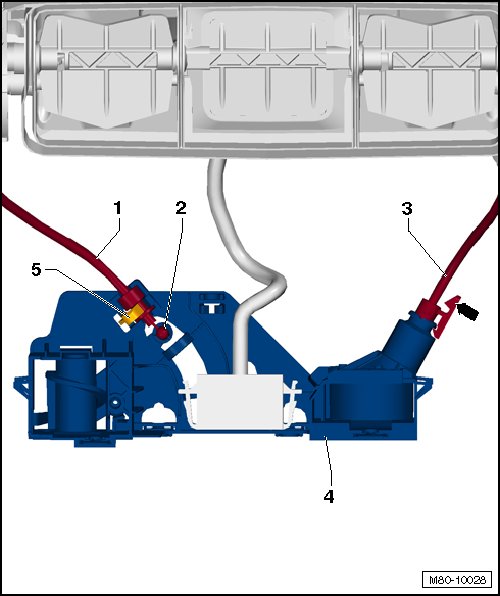 1
2
3
5
4
M80-10028