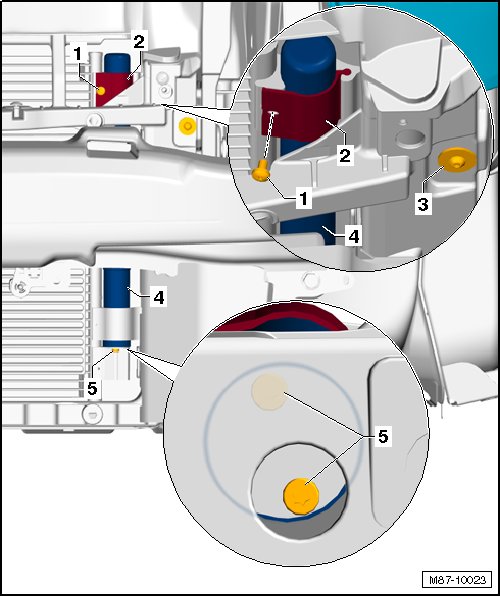 1
2
2
1
3
4
4
5
5
M87-10023