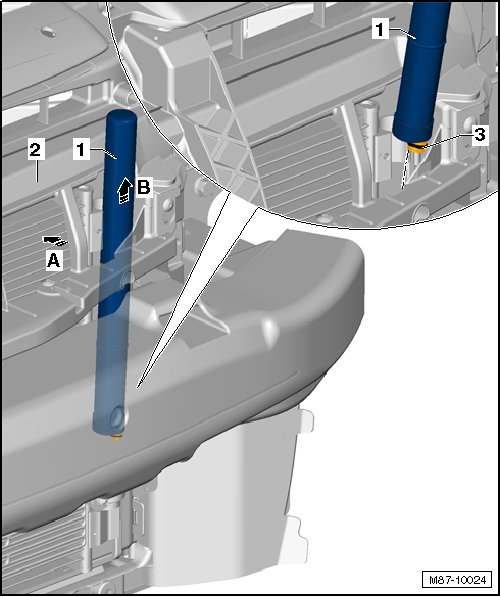 1
3
2
1
B
A
M87-10024