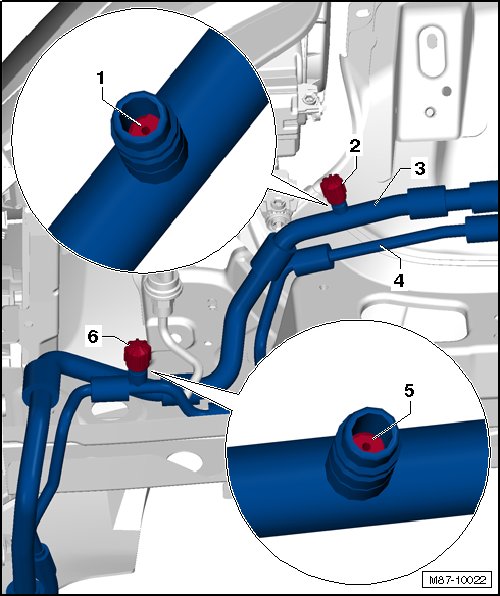 1
2
3
4
6
5
M87-10022