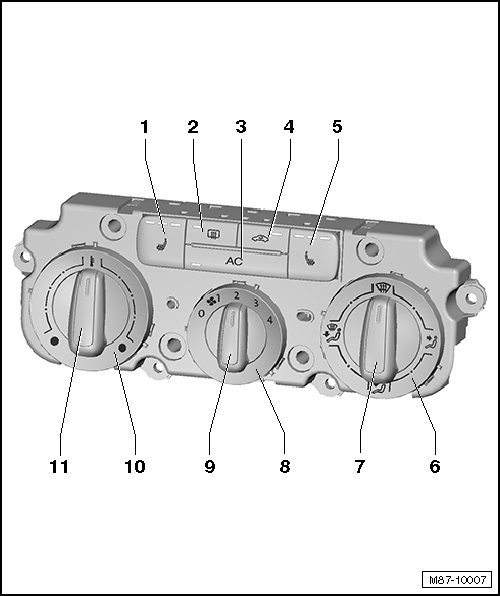 1 2 3 4 5

AC

0 1 2 3 4

11 10 9 8 7 6

M87-10007