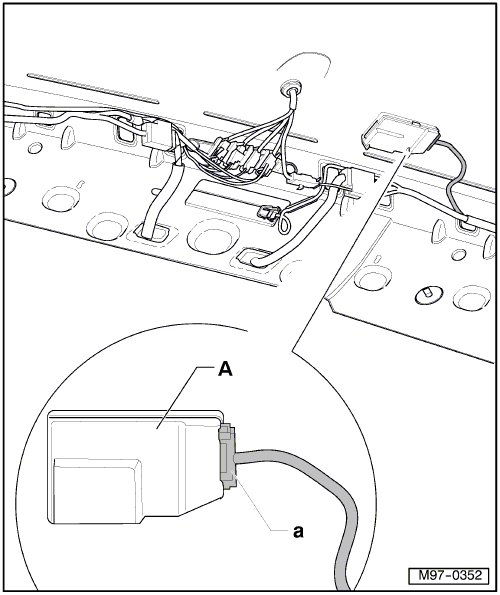 A

a

M97-0352