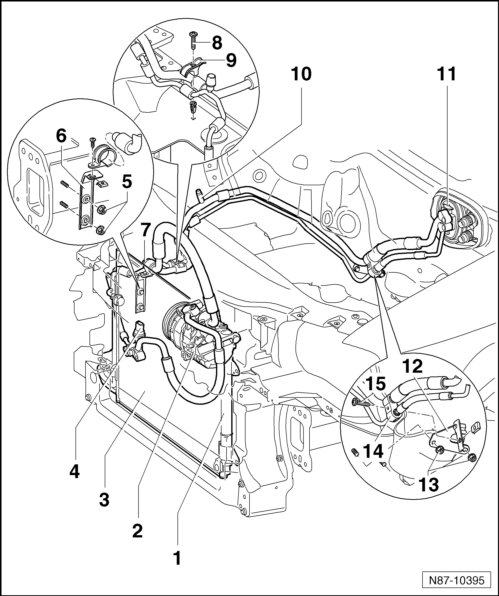 8
9
10
11
6
5
7
12
15
14
13
4
3
2
1
N87-10395